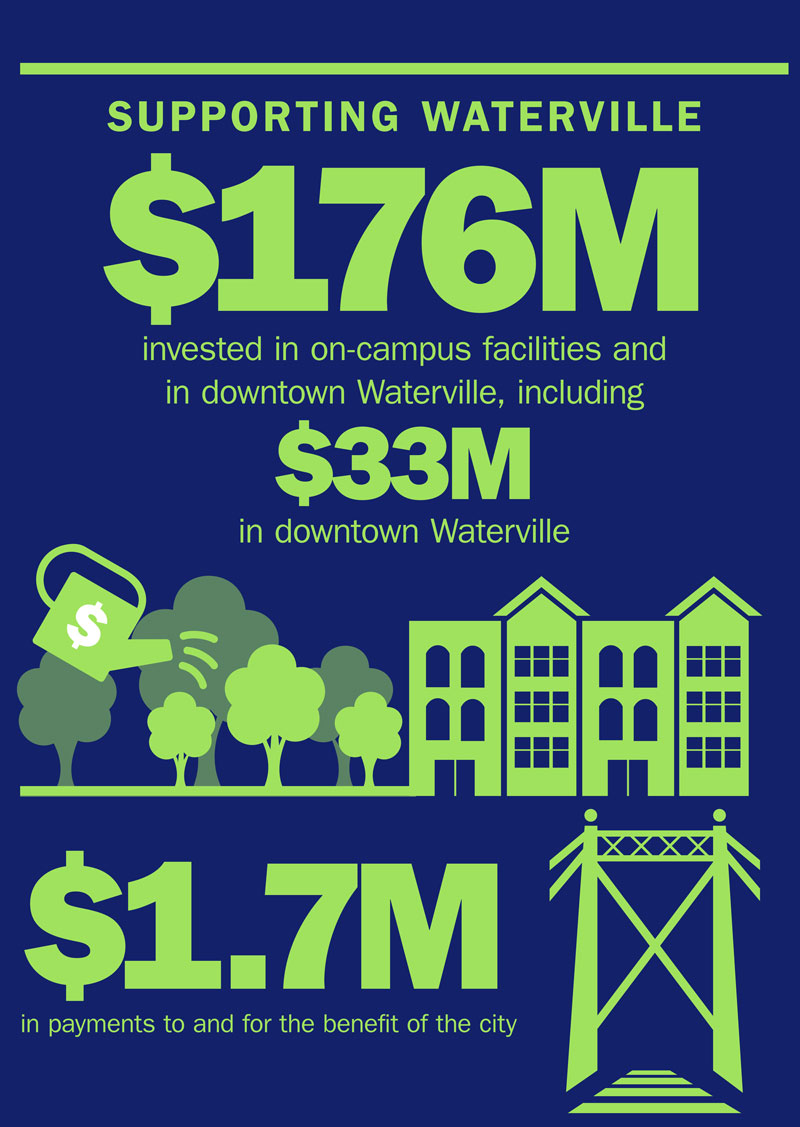 SUPPORTING WATERVILLE

\$176M

invested in on-campus facilities and in downtown Waterville, including

\$33M

in downtown Waterville

\$

\$1.7M

in payments to and for the benefit of the city